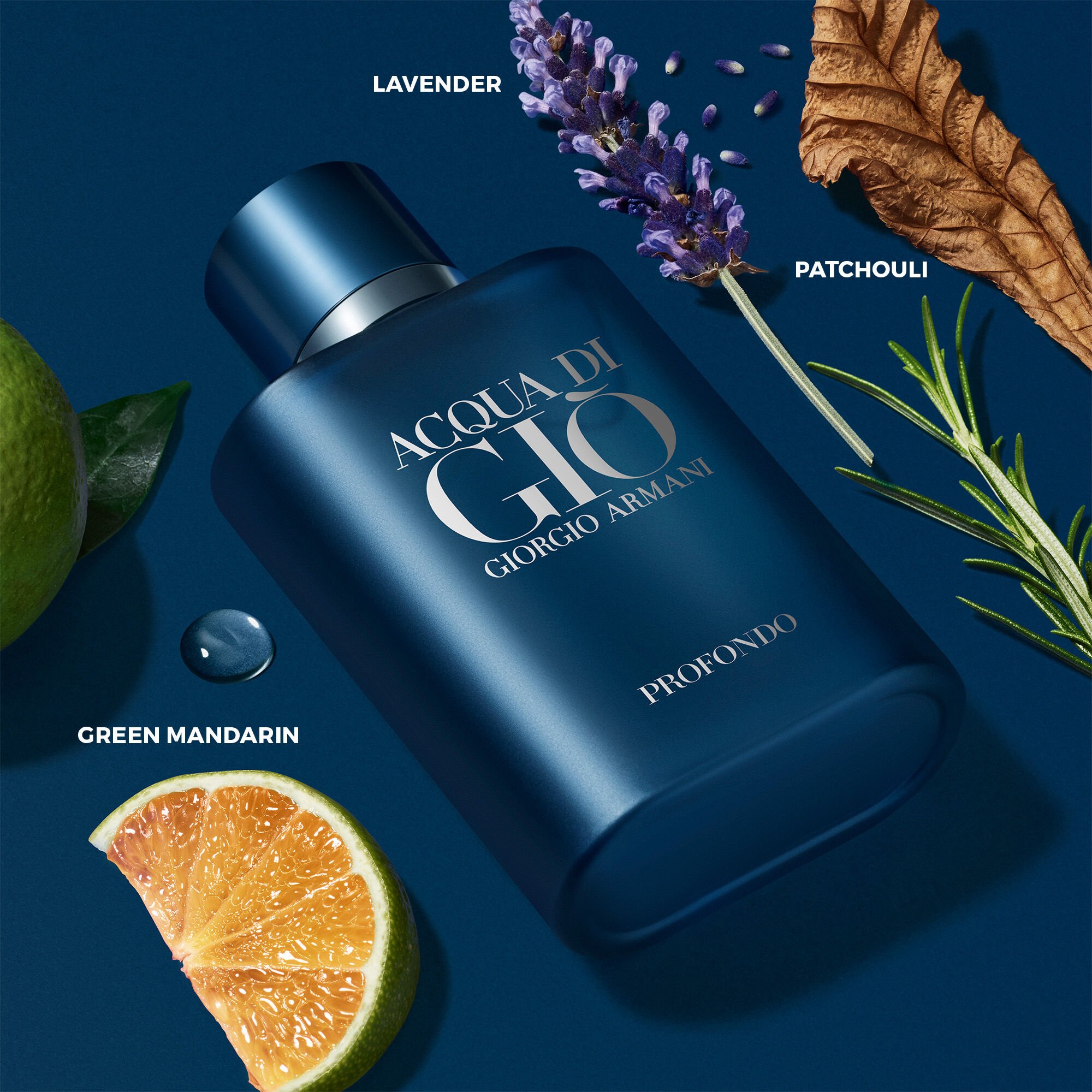 LAVENDER

PATCHOULI

ACQUA DI GIÒ
GIORGIO ARMANI

PROFONDO

GREEN MANDARIN